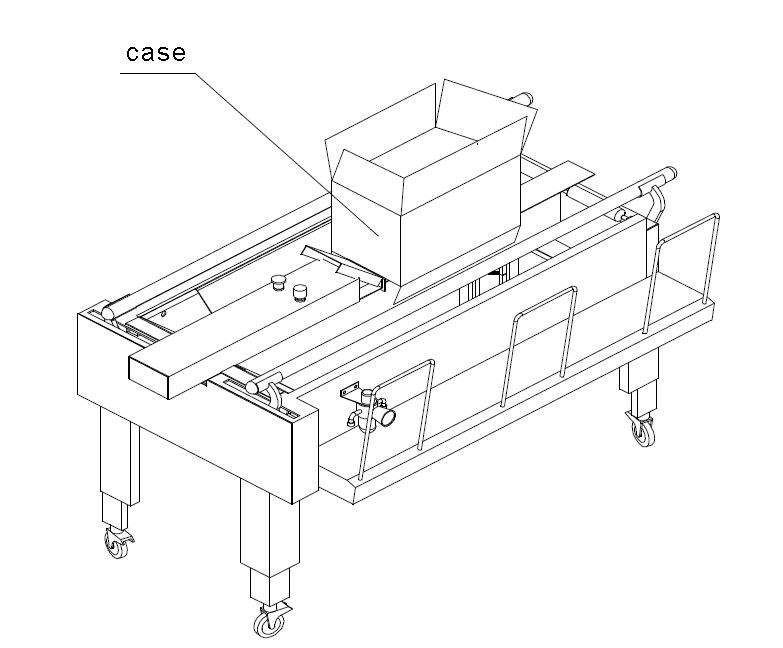 case